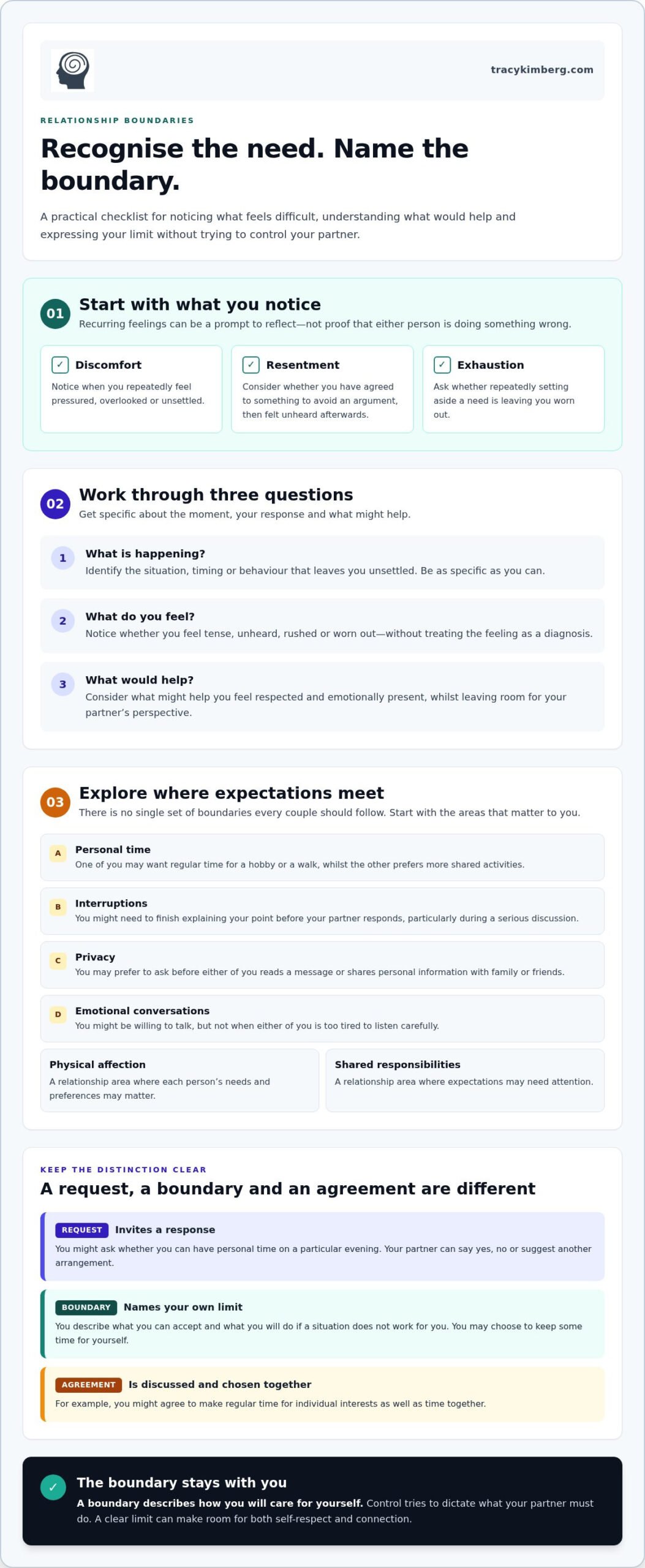 tracykimberg.com

RELATIONSHIP BOUNDARIES

Recognise the need. Name the boundary.

A practical checklist for noticing what feels difficult, understanding what would help and expressing your limit without trying to control your partner.

01

Start with what you notice

Recurring feelings can be a prompt to reflect—not proof that either person is doing something wrong.

☑ Discomfort

Notice when you repeatedly feel pressured, overlooked or unsettled.

☑ Resentment

Consider whether you have agreed to something to avoid an argument, then felt unheard afterwards.

☑ Exhaustion

Ask whether repeatedly setting aside a need is leaving you worn out.

02

Work through three questions

Get specific about the moment, your response and what might help.

1 What is happening?

Identify the situation, timing or behaviour that leaves you unsettled. Be as specific as you can.

2 What do you feel?

Notice whether you feel tense, unheard, rushed or worn out—without treating the feeling as a diagnosis.

3 What would help?

Consider what might help you feel respected and emotionally present, whilst leaving room for your partner's perspective.

03

Explore where expectations meet

There is no single set of boundaries every couple should follow. Start with the areas that matter to you.

A Personal time

One of you may want regular time for a hobby or a walk, whilst the other prefers more shared activities.

B Interruptions

You might need to finish explaining your point before your partner responds, particularly during a serious discussion.

C Privacy

You may prefer to ask before either of you reads a message or shares personal information with family or friends.

D Emotional conversations

You might be willing to talk, but not when either of you is too tired to listen carefully.

Physical affection

A relationship area where each person's needs and preferences may matter.

Shared responsibilities

A relationship area where expectations may need attention.

KEEP THE DISTINCTION CLEAR

A request, a boundary and an agreement are different

REQUEST Invites a response

You might ask whether you can have personal time on a particular evening. Your partner can say yes, no or suggest another arrangement.

BOUNDARY Names your own limit

You describe what you can accept and what you will do if a situation does not work for you. You may choose to keep some time for yourself.

AGREEMENT Is discussed and chosen together

For example, you might agree to make regular time for individual interests as well as time together.

✓ The boundary stays with you

A boundary describes how you will care for yourself. Control tries to dictate what your partner must do. A clear limit can make room for both self-respect and connection.